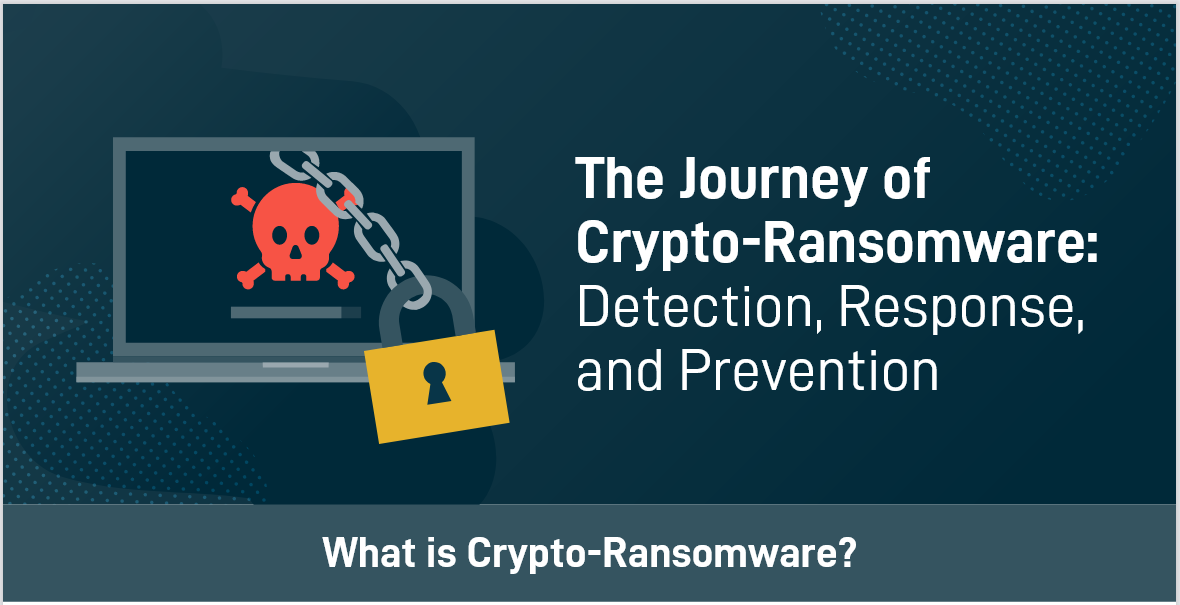 The Journey of Crypto-Ransomware: Detection, Response, and Prevention

What is Crypto-Ransomware?